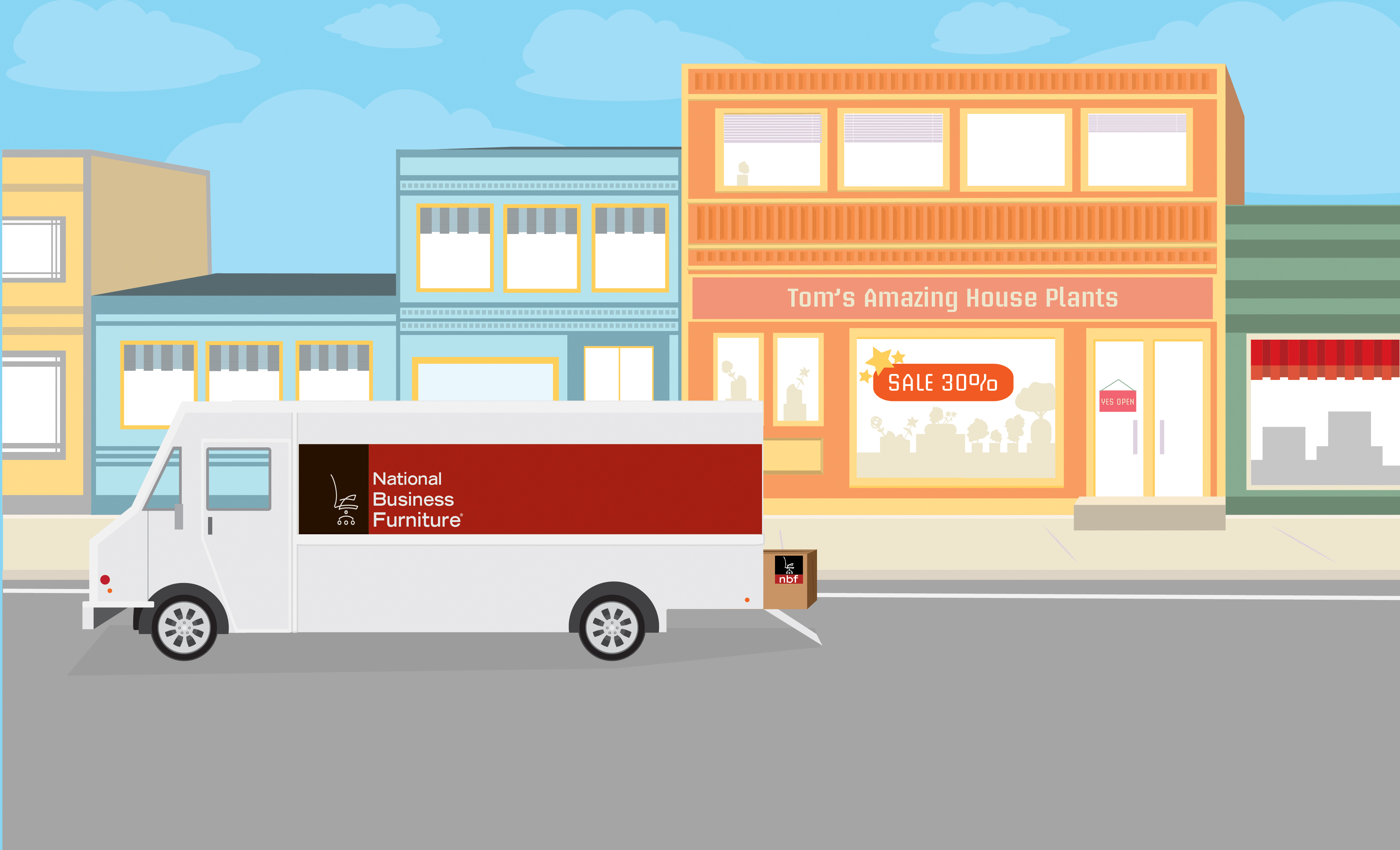 Tom's Amazing House Plants

SALE 30%

YES OPEN

National
Business
Furniture®

nbf